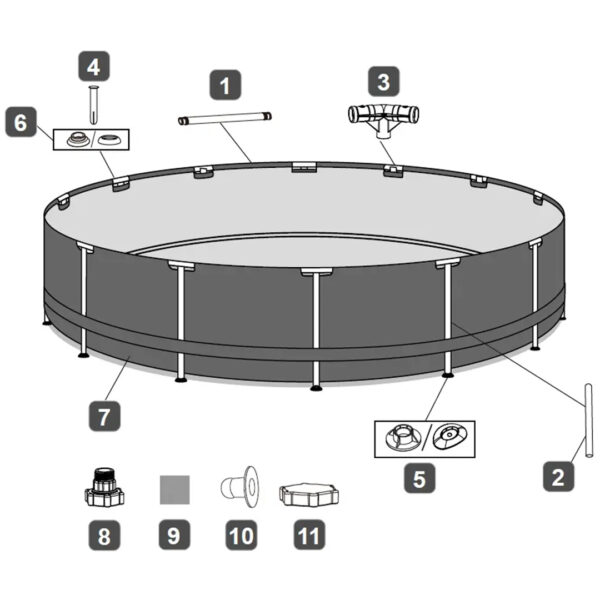 4
1
3
6
7
5
2
8
9
10
11